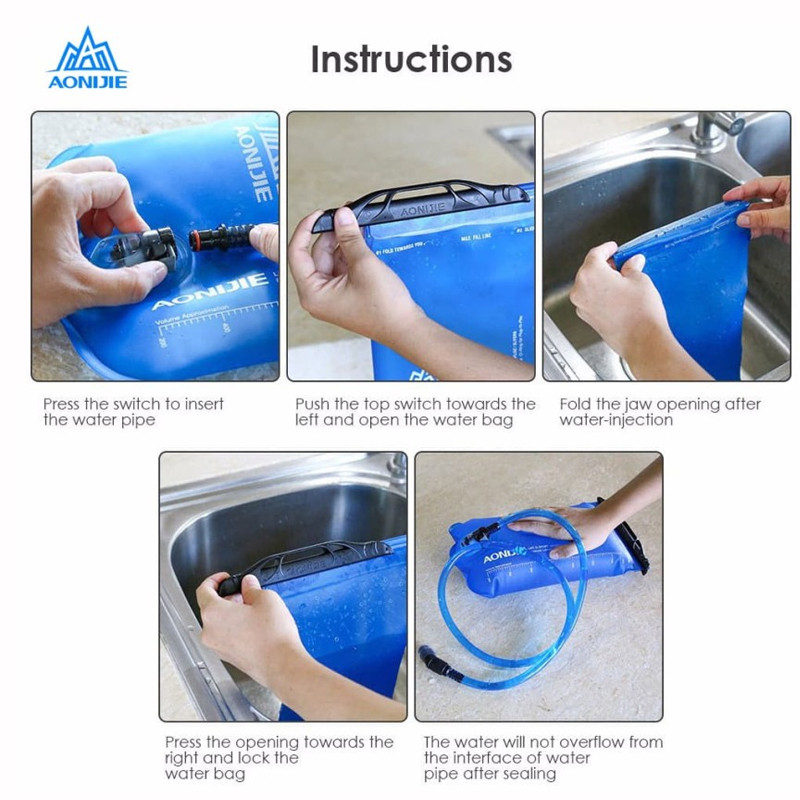 AONIJIE

Instructions

AONIJIE

AONIJIE

Volume Approximation

AONIJIE

MAX FILL LINE

Press the switch to insert the water pipe

Push the top switch towards the left and open the water bag

Fold the jaw opening after water-injection

AONIJIE

Press the opening towards the right and lock the water bag

The water will not overflow from the interface of water pipe after sealing